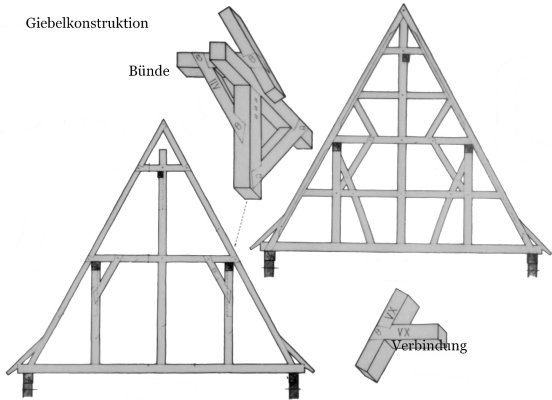 Giebelkonstruktion

Bünde

VII

VX

VX

Verbindung